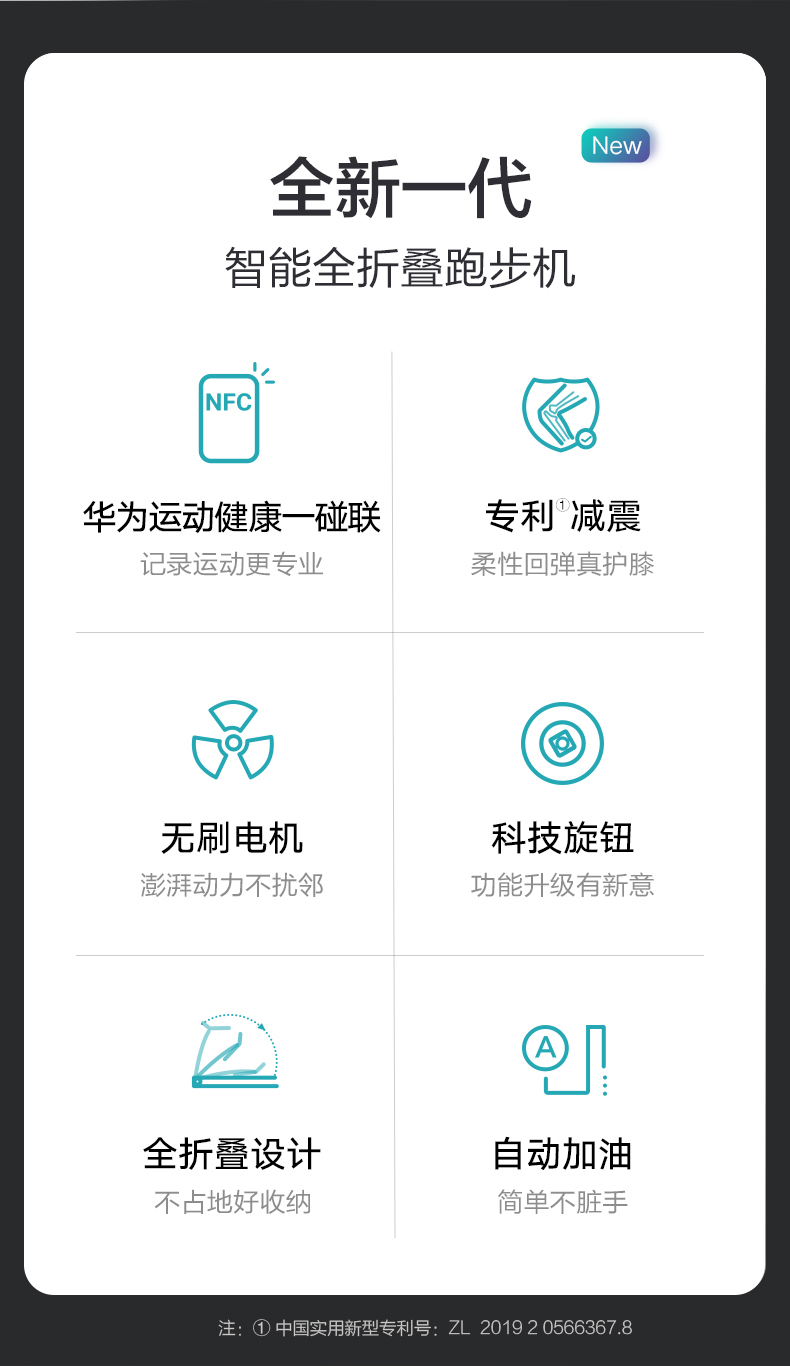 New

全新一代

智能全折叠跑步机

NFC

华为运动健康一碰联

记录运动更专业

专利$^{①}$减震

柔性回弹真护膝

无刷电机

澎湃动力不扰邻

科技旋钮

功能升级有新意

全折叠设计

不占地好收纳

A

自动加油

简单不脏手

注：①中国实用新型专利号：ZL 2019 2 0566367.8