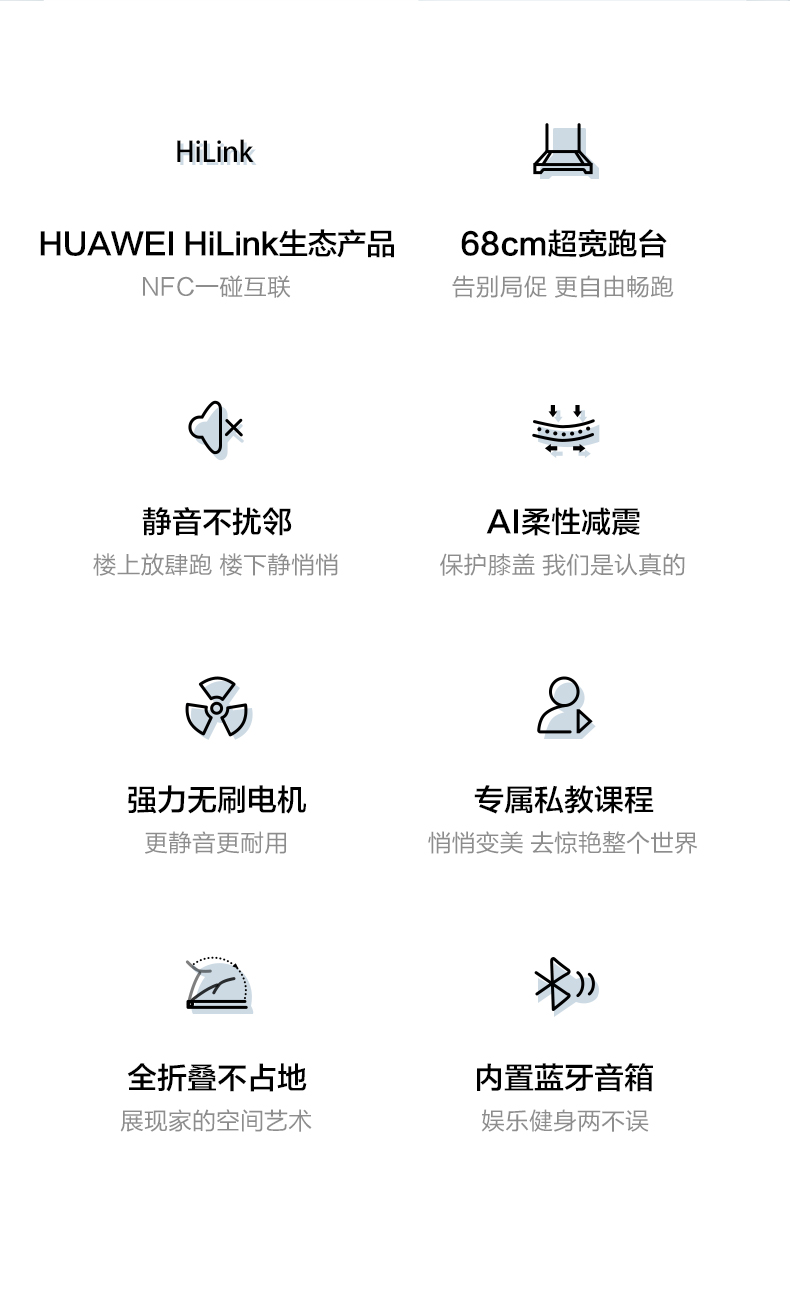 HiLink

HUAWEI HiLink生态产品

NFC一碰互联

68cm超宽跑台

告别局促 更自由畅跑

静音不扰邻

楼上放肆跑 楼下静悄悄

AI柔性减震

保护膝盖 我们是认真的

强力无刷电机

更静音更耐用

专属私教课程

悄悄变美 去惊艳整个世界

全折叠不占地

展现家的空间艺术

内置蓝牙音箱

娱乐健身两不误