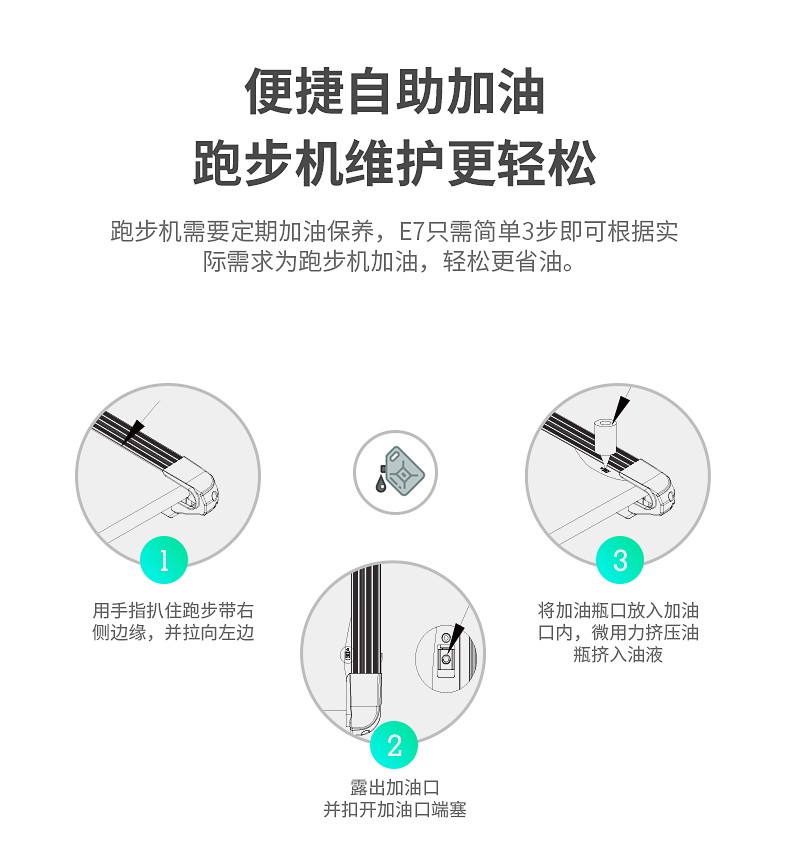 便捷自助加油
跑步机维护更轻松

跑步机需要定期加油保养，E7只需简单3步即可根据实际需求为跑步机加油，轻松更省油。

1
用手指扒住跑步带右侧边缘，并拉向左边

2
露出加油口
并扣开加油口端塞

3
将加油瓶口放入加油口内，微用力挤压油瓶挤入油液