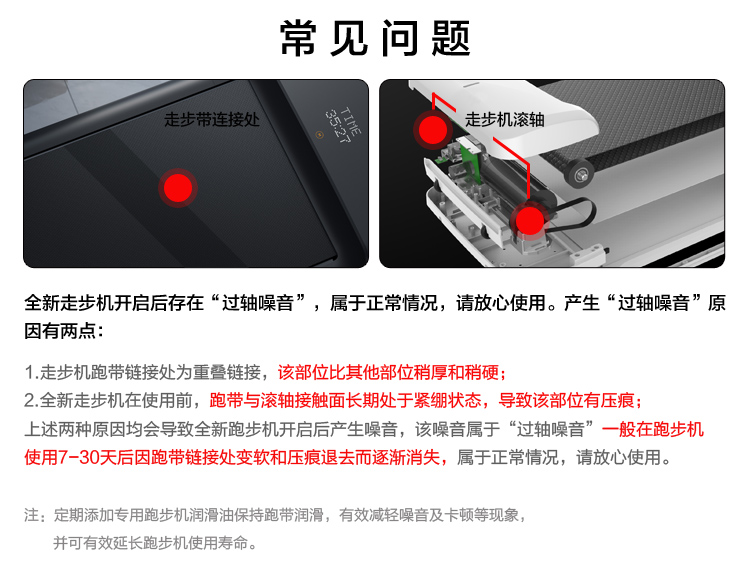 常见问题

走步带连接处

TIME 35:27

走步机滚轴

全新走步机开启后存在“过轴噪音”，属于正常情况，请放心使用。产生“过轴噪音”原因有两点：

1.走步机跑带链接处为重叠链接，该部位比其他部位稍厚和稍硬；
2.全新走步机在使用前，跑带与滚轴接触面长期处于紧绷状态，导致该部位有压痕；
上述两种原因均会导致全新跑步机开启后产生噪音，该噪音属于“过轴噪音”一般在跑步机使用7-30天后因跑带链接处变软和压痕退去而逐渐消失，属于正常情况，请放心使用。

注：定期添加专用跑步机润滑油保持跑带润滑，有效减轻噪音及卡顿等现象，并可有效延长跑步机使用寿命。