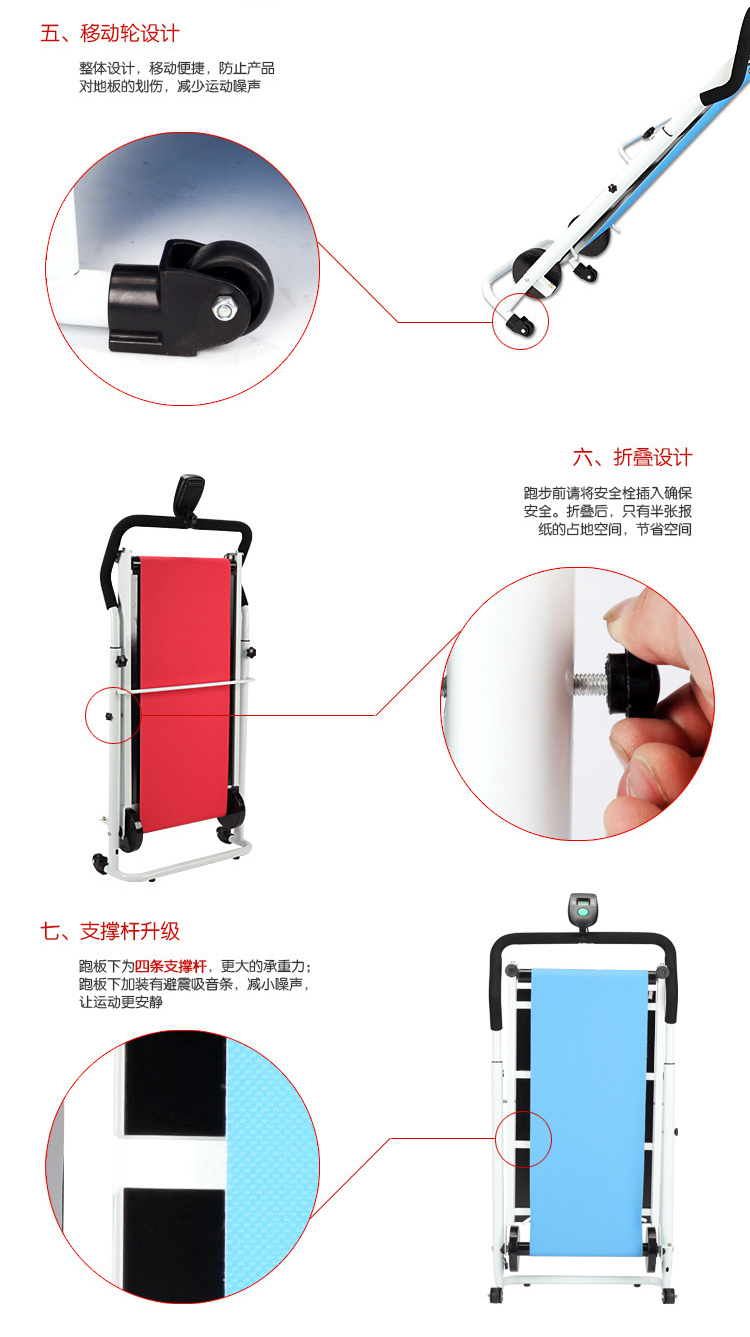 五、移动轮设计

整体设计，移动便捷，防止产品对地板的划伤，减少运动噪声

六、折叠设计

跑步前请将安全栓插入确保安全。折叠后，只有半张报纸的占地空间，节省空间

七、支撑杆升级

跑板下为四条支撑杆，更大的承重力；跑板下加装有避震吸音条，减小噪声，让运动更安静