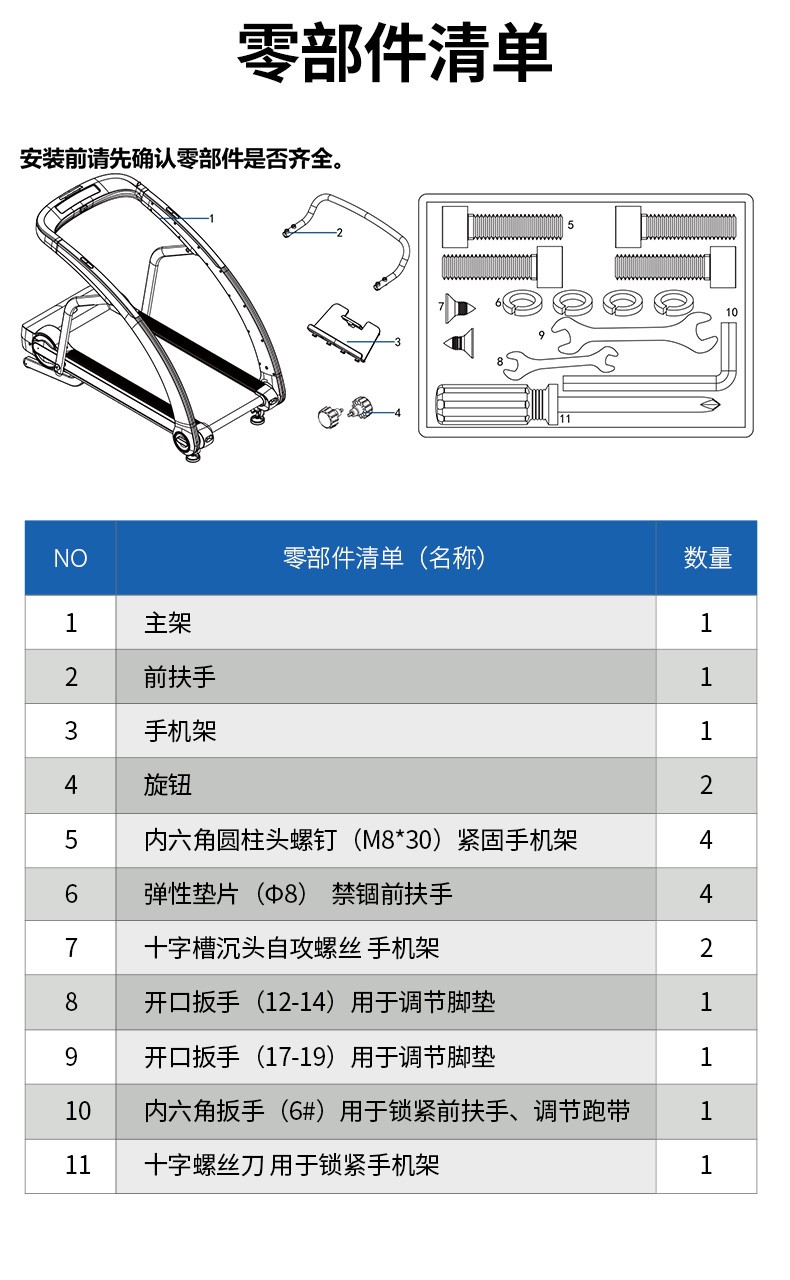 零部件清单

安装前请先确认零部件是否齐全。

1
2
3
4
5
6
7
8
9
10
11

| NO | 零部件清单（名称） | 数量 |
|---|---|---|
| 1 | 主架 | 1 |
| 2 | 前扶手 | 1 |
| 3 | 手机架 | 1 |
| 4 | 旋钮 | 2 |
| 5 | 内六角圆柱头螺钉（M8*30）紧固手机架 | 4 |
| 6 | 弹性垫片（Φ8） 禁锢前扶手 | 4 |
| 7 | 十字槽沉头自攻螺丝 手机架 | 2 |
| 8 | 开口扳手（12-14）用于调节脚垫 | 1 |
| 9 | 开口扳手（17-19）用于调节脚垫 | 1 |
| 10 | 内六角扳手（6#）用于锁紧前扶手、调节跑带 | 1 |
| 11 | 十字螺丝刀 用于锁紧手机架 | 1 |