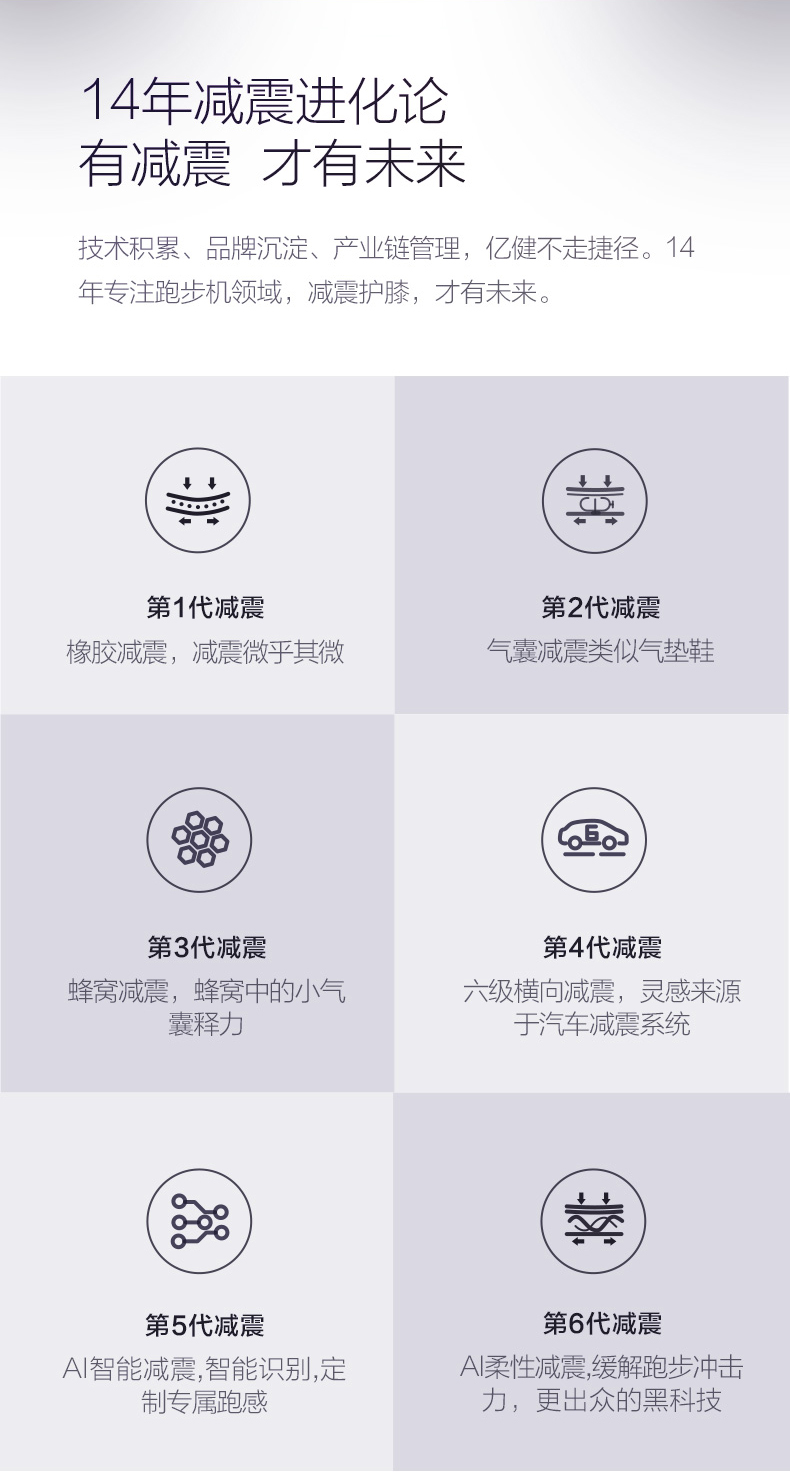 14年减震进化论
有减震  才有未来

技术积累、品牌沉淀、产业链管理，亿健不走捷径。14年专注跑步机领域，减震护膝，才有未来。

第1代减震
橡胶减震，减震微乎其微

第2代减震
气囊减震类似气垫鞋

第3代减震
蜂窝减震，蜂窝中的小气囊释力

第4代减震
六级横向减震，灵感来源于汽车减震系统

第5代减震
AI智能减震,智能识别,定制专属跑感

第6代减震
AI柔性减震,缓解跑步冲击力，更出众的黑科技