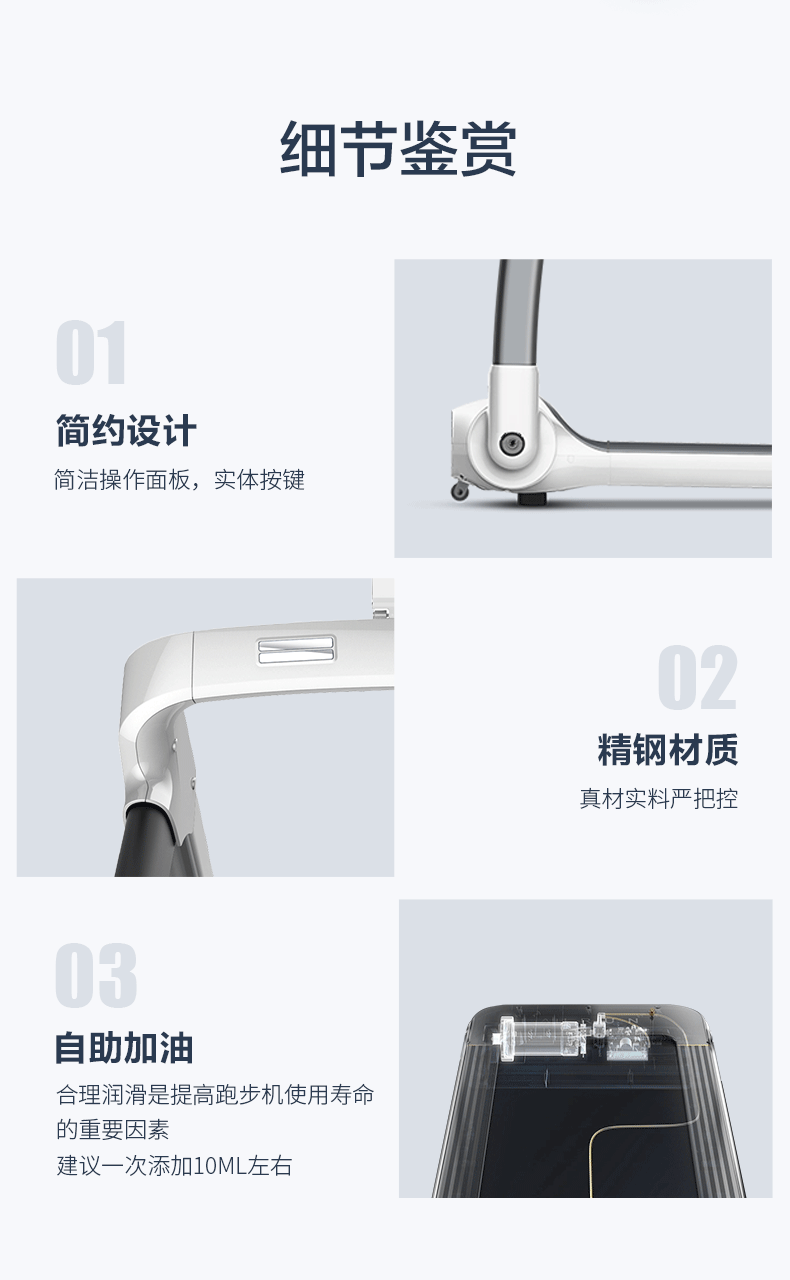 细节鉴赏

01

简约设计

简洁操作面板，实体按键

02

精钢材质

真材实料严把控

03

自助加油

合理润滑是提高跑步机使用寿命的重要因素
建议一次添加10ML左右