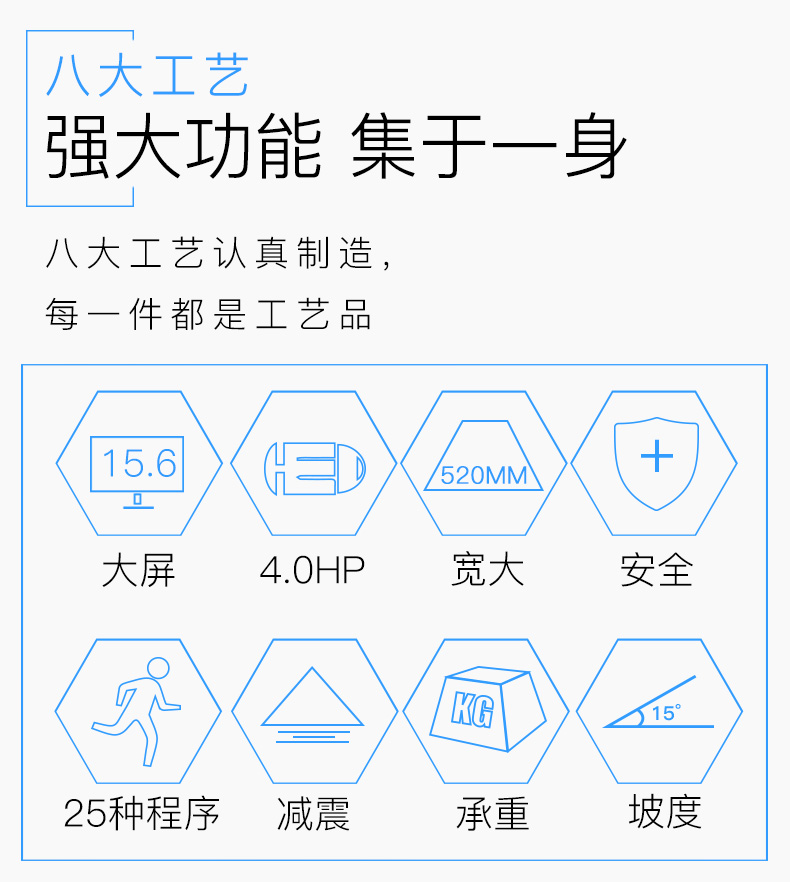 八大工艺
强大功能 集于一身

八大工艺认真制造，
每一件都是工艺品

15.6
大屏

4.0HP

520MM
宽大

安全

25种程序

减震

KG
承重

15°
坡度