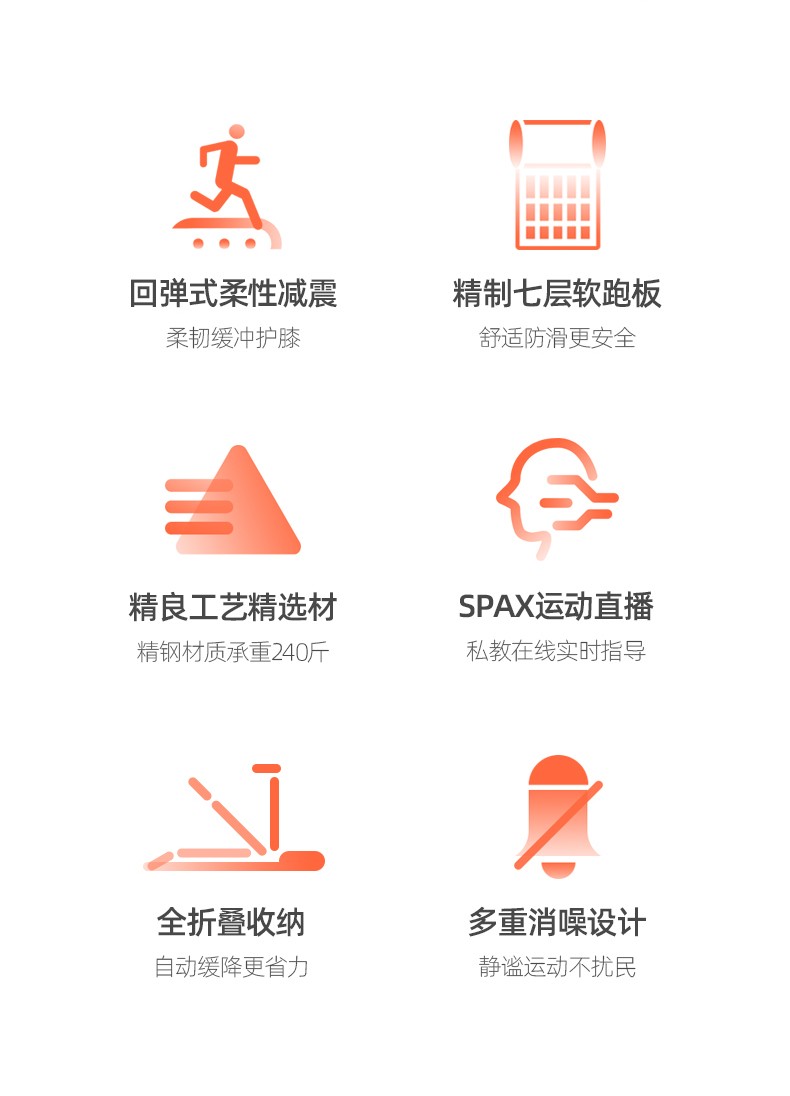 回弹式柔性减震
柔韧缓冲护膝

精制七层软跑板
舒适防滑更安全

精良工艺精选材
精钢材质承重240斤

SPAX运动直播
私教在线实时指导

全折叠收纳
自动缓降更省力

多重消噪设计
静谧运动不扰民