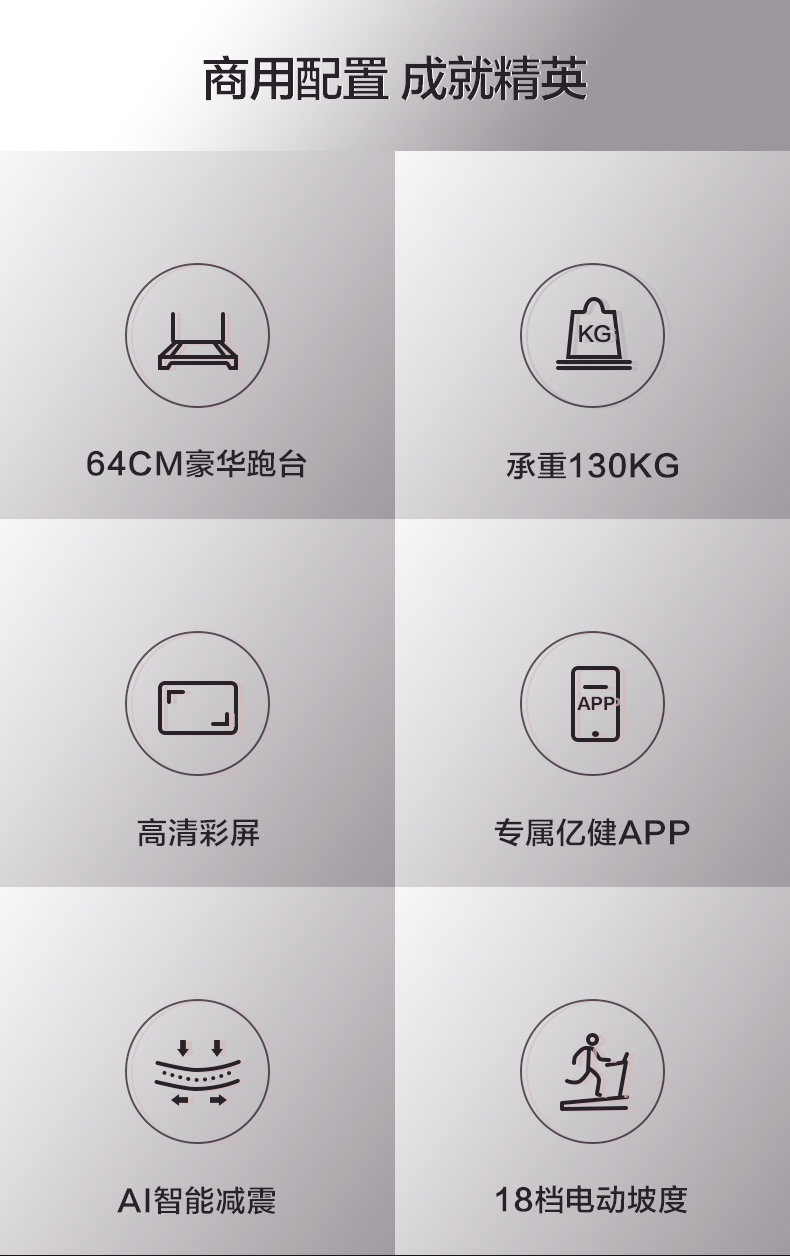 商用配置 成就精英

KG

64CM豪华跑台

承重130KG

APP

高清彩屏

专属亿健APP

AI智能减震

18档电动坡度