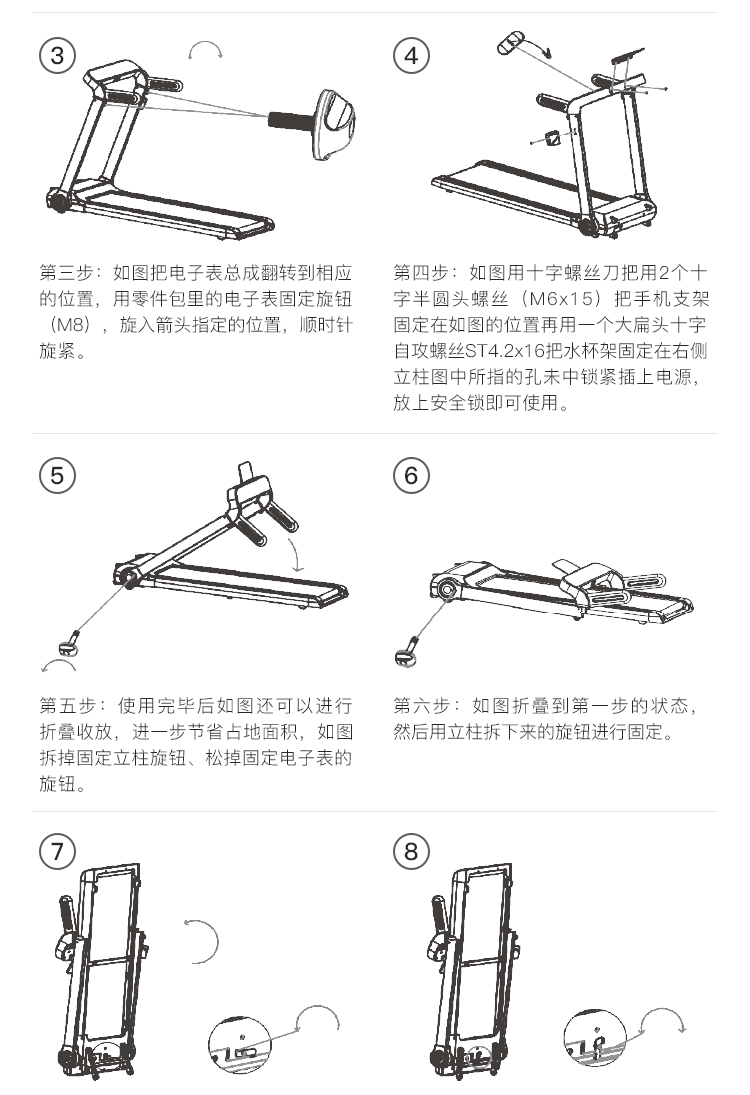 ③

第三步：如图把电子表总成翻转到相应的位置，用零件包里的电子表固定旋钮（M8），旋入箭头指定的位置，顺时针旋紧。

④

第四步：如图用十字螺丝刀把用2个十字半圆头螺丝（M6x15）把手机支架固定在如图的位置再用一个大扁头十字自攻螺丝ST4.2x16把水杯架固定在右侧立柱图中所指的孔未中锁紧插上电源，放上安全锁即可使用。

⑤

第五步：使用完毕后如图还可以进行折叠收放，进一步节省占地面积，如图拆掉固定立柱旋钮、松掉固定电子表的旋钮。

⑥

第六步：如图折叠到第一步的状态，然后用立柱拆下来的旋钮进行固定。

⑦

⑧