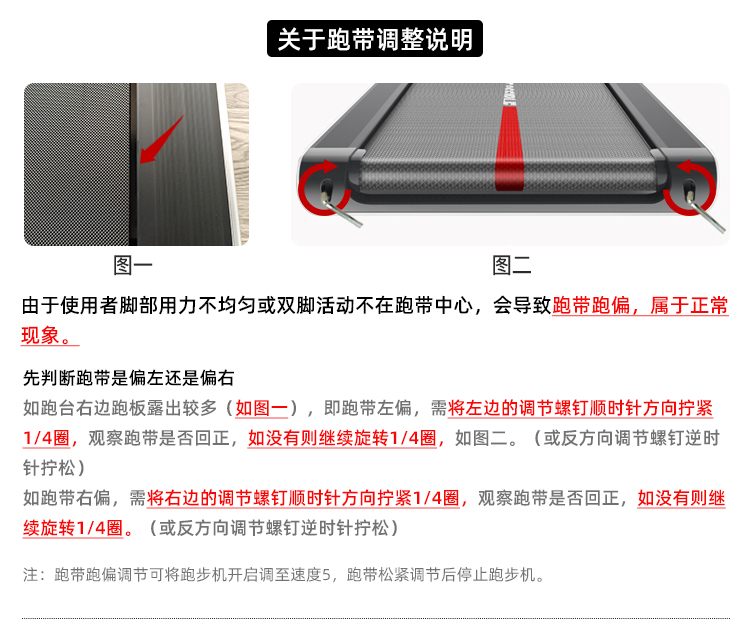 关于跑带调整说明

图一

图二

由于使用者脚部用力不均匀或双脚活动不在跑带中心，会导致跑带跑偏，属于正常现象。

先判断跑带是偏左还是偏右
如跑台右边跑板露出较多（如图一），即跑带左偏，需将左边的调节螺钉顺时针方向拧紧1/4圈，观察跑带是否回正，如没有则继续旋转1/4圈，如图二。（或反方向调节螺钉逆时针拧松）
如跑带右偏，需将右边的调节螺钉顺时针方向拧紧1/4圈，观察跑带是否回正，如没有则继续旋转1/4圈。（或反方向调节螺钉逆时针拧松）

注：跑带跑偏调节可将跑步机开启调至速度5，跑带松紧调节后停止跑步机。