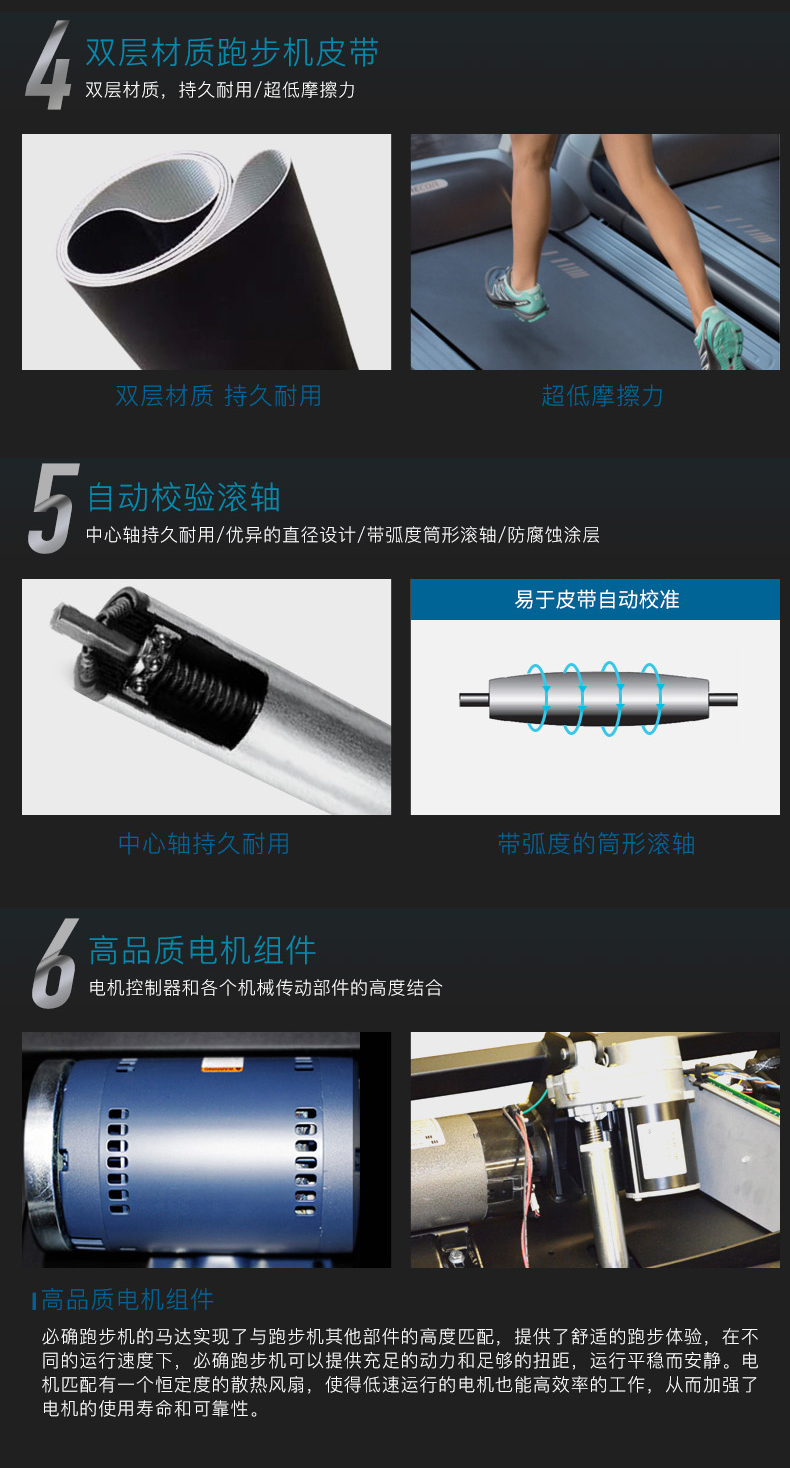 4 双层材质跑步机皮带
双层材质，持久耐用/超低摩擦力

双层材质 持久耐用

超低摩擦力

5 自动校验滚轴
中心轴持久耐用/优异的直径设计/带弧度筒形滚轴/防腐蚀涂层

易于皮带自动校准

中心轴持久耐用

带弧度的筒形滚轴

6 高品质电机组件
电机控制器和各个机械传动部件的高度结合

高品质电机组件

必确跑步机的马达实现了与跑步机其他部件的高度匹配，提供了舒适的跑步体验，在不同的运行速度下，必确跑步机可以提供充足的动力和足够的扭距，运行平稳而安静。电机匹配有一个恒定度的散热风扇，使得低速运行的电机也能高效率的工作，从而加强了电机的使用寿命和可靠性。