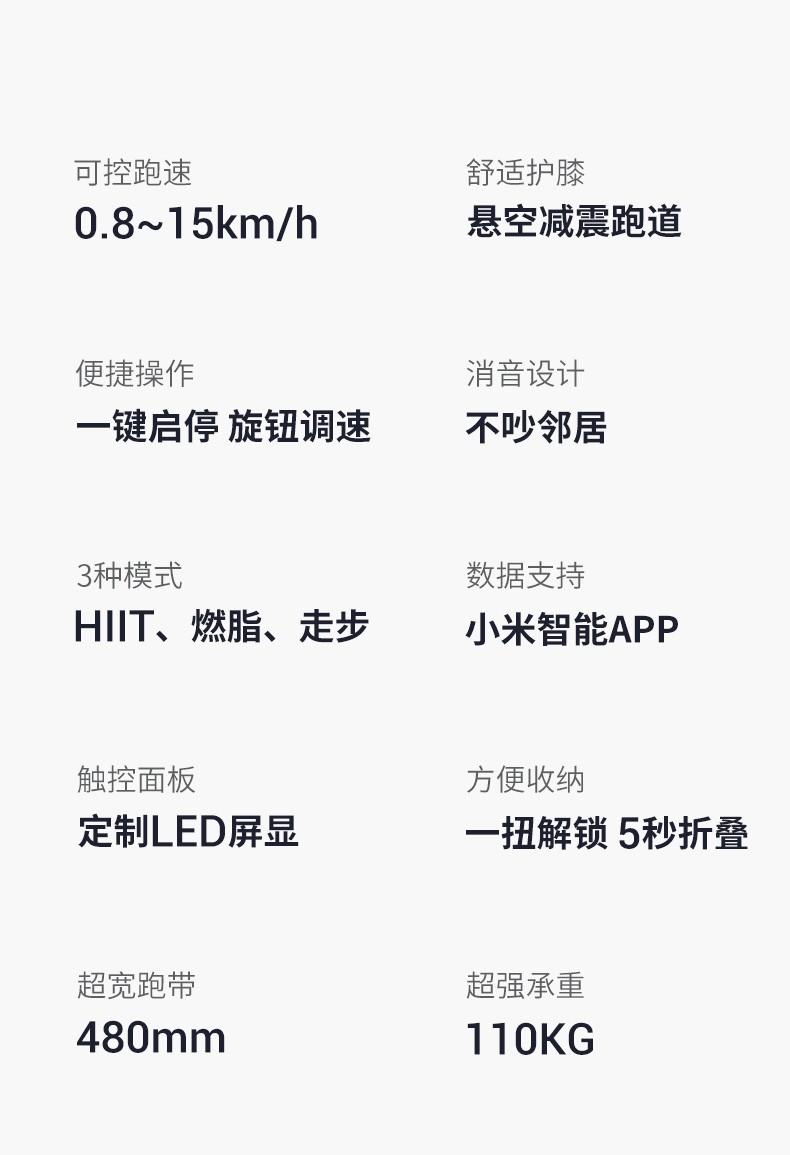 可控跑速
0.8~15km/h

便捷操作
一键启停 旋钮调速

3种模式
HIIT、燃脂、走步

触控面板
定制LED屏显

超宽跑带
480mm

舒适护膝
悬空减震跑道

消音设计
不吵邻居

数据支持
小米智能APP

方便收纳
一扭解锁 5秒折叠

超强承重
110KG